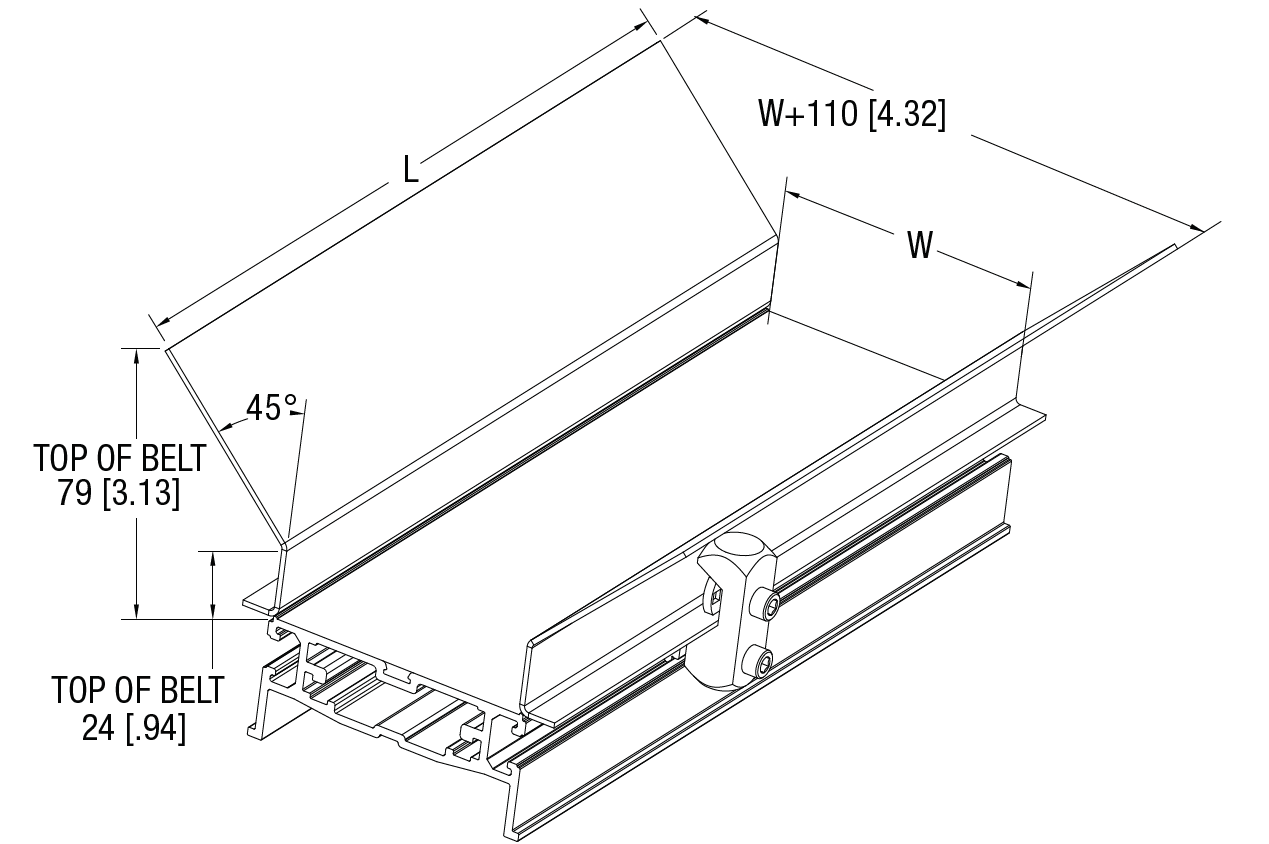 L

W+110 [4.32]

W

45°

TOP OF BELT
79 [3.13]

TOP OF BELT
24 [.94]